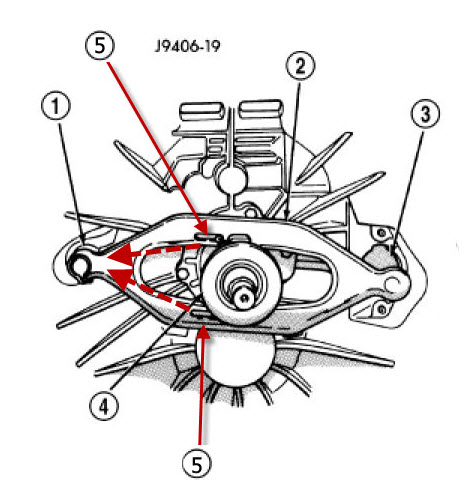 5
J9406-19
2
1
3
4
5